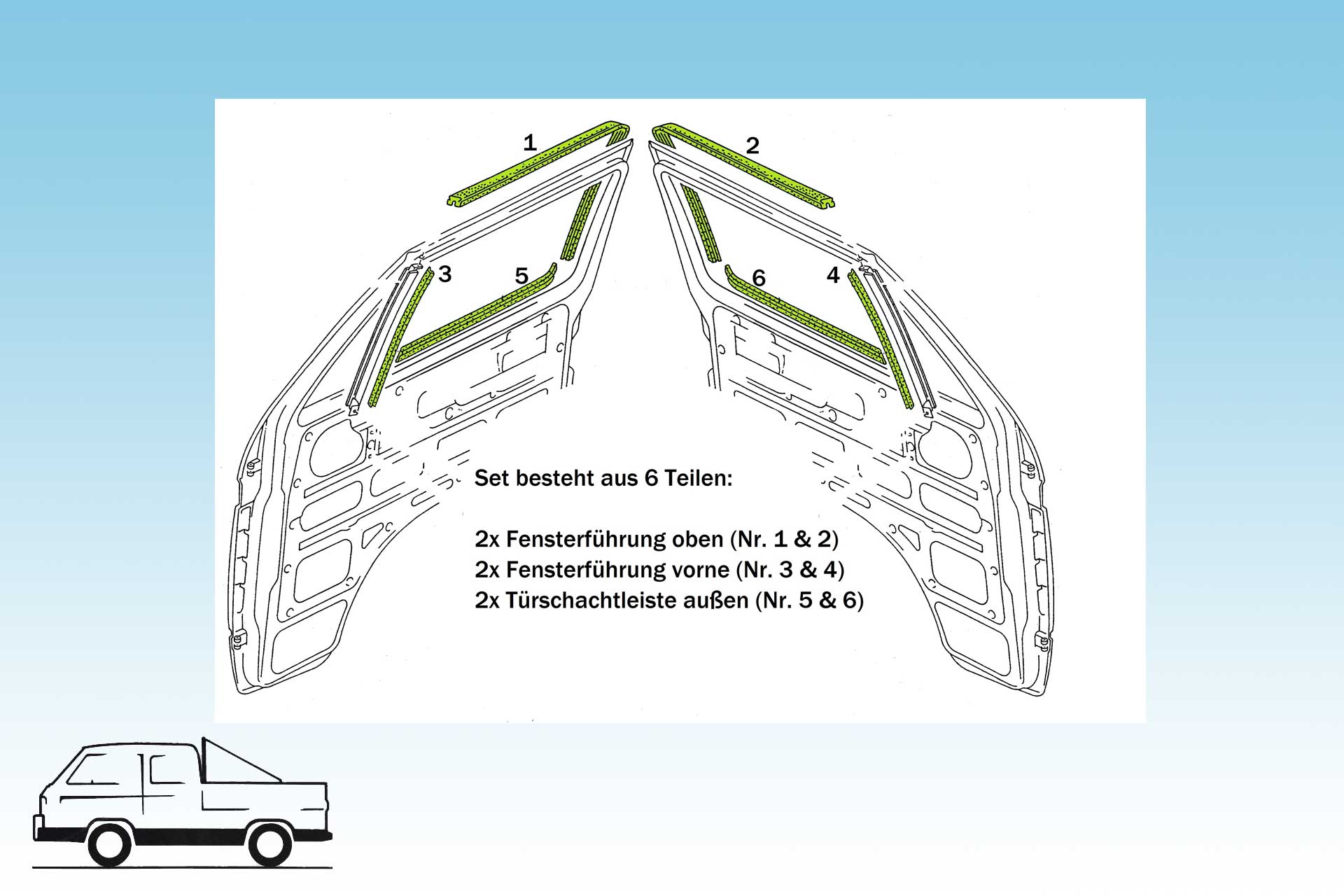 1

2

3

5

6

4

Set besteht aus 6 Teilen:

2x Fensterführung oben (Nr. 1 & 2)
2x Fensterführung vorne (Nr. 3 & 4)
2x Türschachtleiste außen (Nr. 5 & 6)