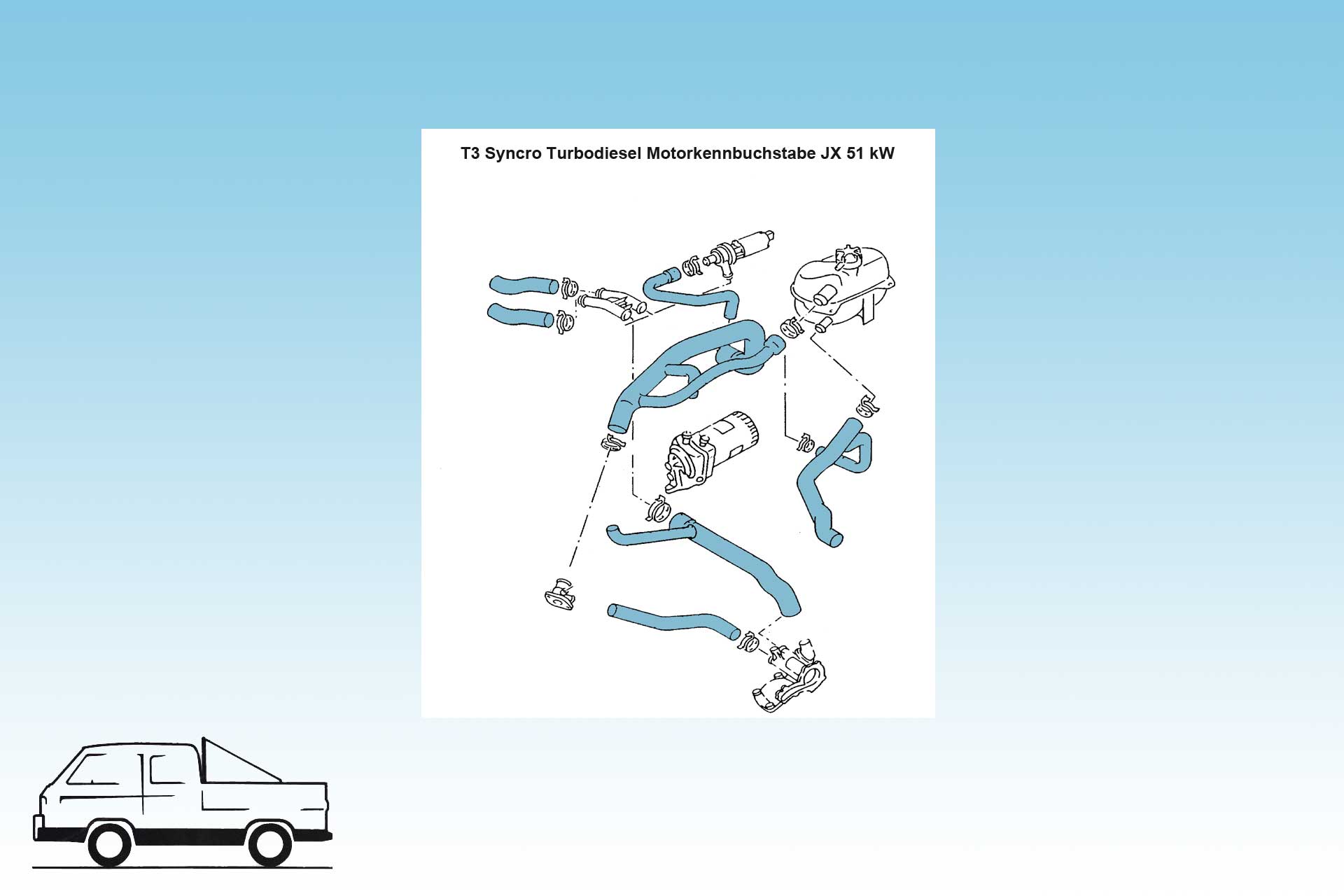 T3 Syncro Turbodiesel Motorkennbuchstabe JX 51 kW