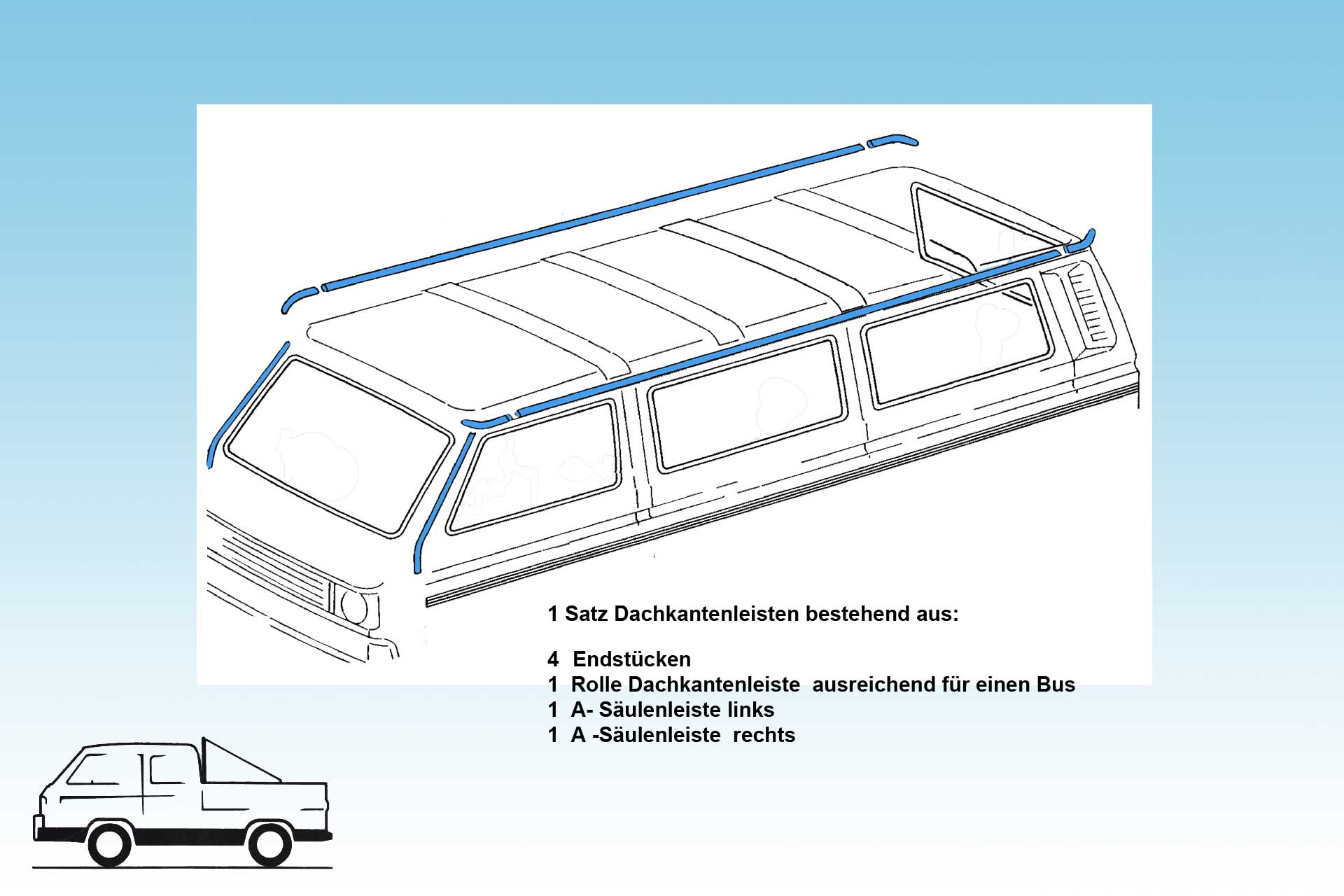 1 Satz Dachkantenleisten bestehend aus:

4 Endstücken
1 Rolle Dachkantenleiste ausreichend für einen Bus
1 A- Säulenleiste links
1 A -Säulenleiste rechts